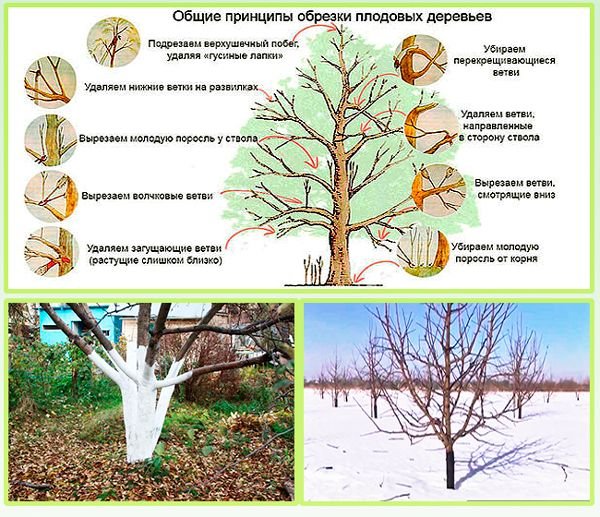 Общие принципы обрезки плодовых деревьев

Подрезаем верхушечный побег, удаляя «гусиные лапки»

Удаляем нижние ветки на развилках

Вырезаем молодую поросль у ствола

Вырезаем волчковые ветви

Удаляем загущающие ветви (растущие слишком близко)

Убираем перекрещивающиеся ветви

Удаляем ветви, направленные в сторону ствола

Вырезаем ветви, смотрящие вниз

Убираем молодую поросль от корня